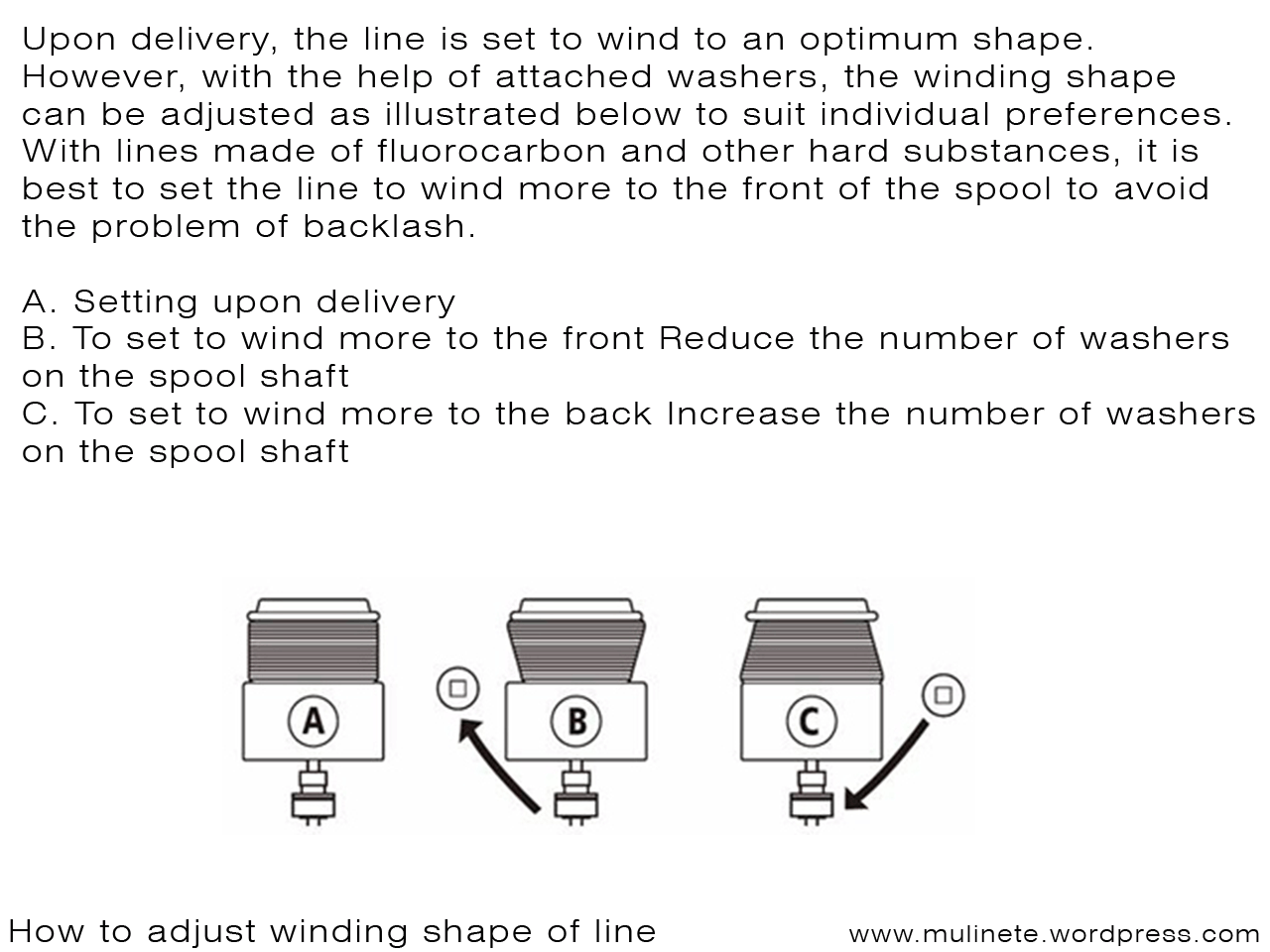 Upon delivery, the line is set to wind to an optimum shape. However, with the help of attached washers, the winding shape can be adjusted as illustrated below to suit individual preferences. With lines made of fluorocarbon and other hard substances, it is best to set the line to wind more to the front of the spool to avoid the problem of backlash.

A. Setting upon delivery
B. To set to wind more to the front Reduce the number of washers on the spool shaft
C. To set to wind more to the back Increase the number of washers on the spool shaft

A

B

C

How to adjust winding shape of line

www.mulinete.wordpress.com